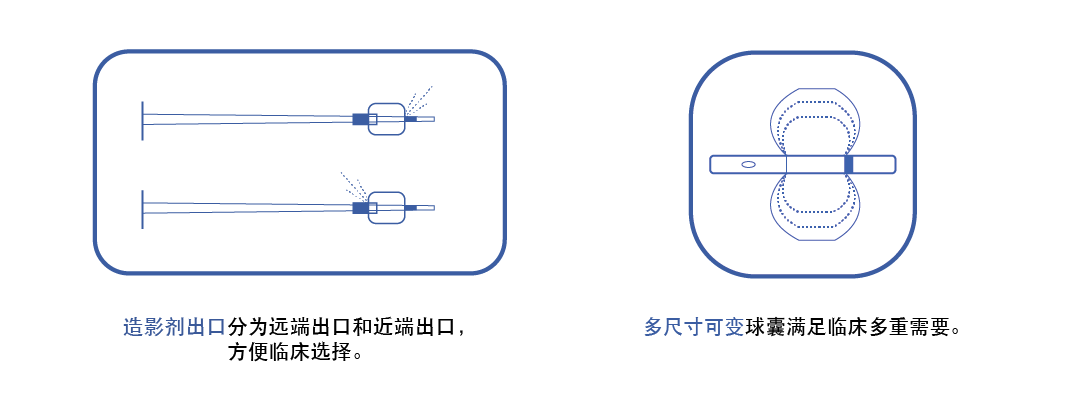 造影剂出口分为远端出口和近端出口，方便临床选择。

多尺寸可变球囊满足临床多重需要。